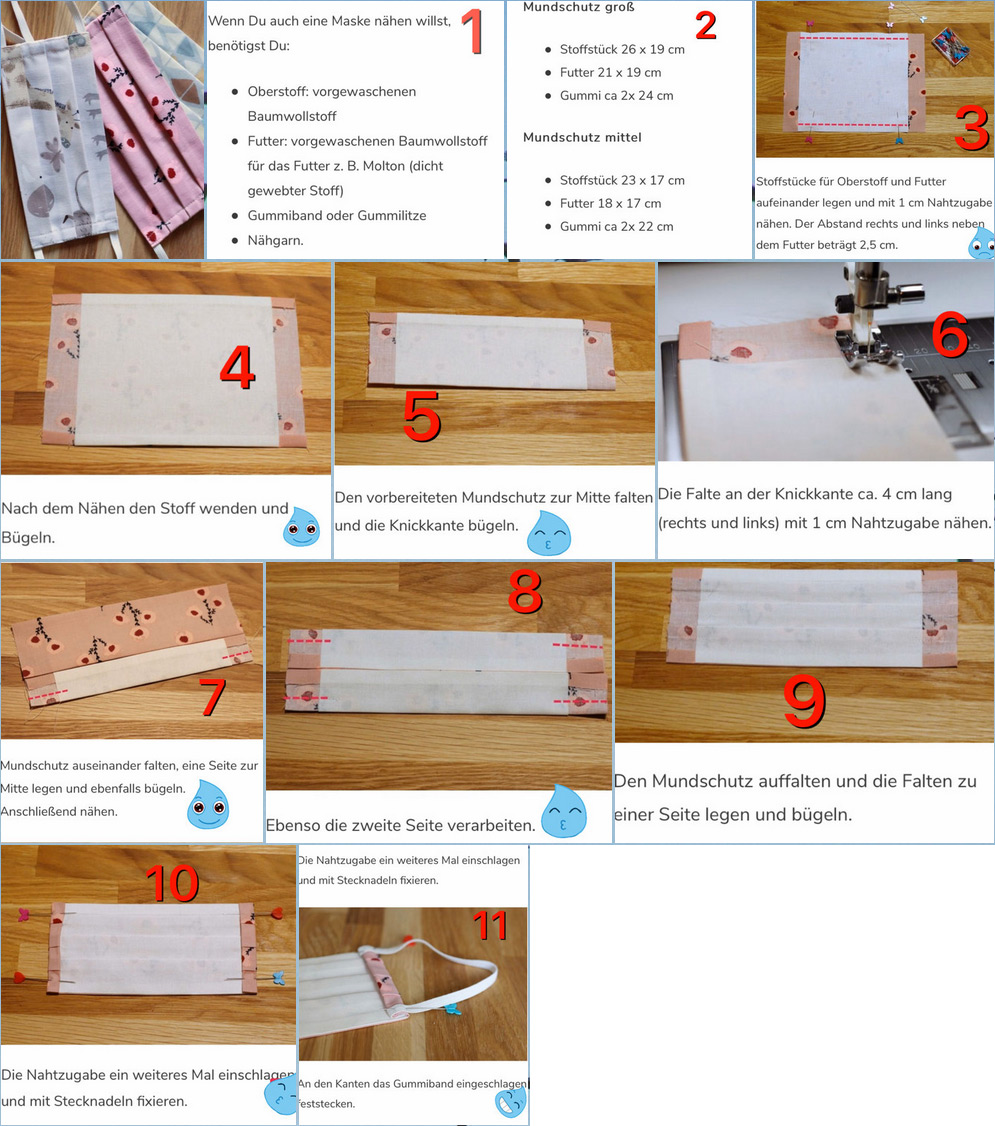 Wenn Du auch eine Maske nähen willst, benötigst Du:

1

- Oberstoff: vorgewaschenen Baumwollstoff
- Futter: vorgewaschenen Baumwollstoff für das Futter z. B. Molton (dicht gewebter Stoff)
- Gummiband oder Gummilitze
- Nähgarn.

Mundschutz groß

2

- Stoffstück 26 x 19 cm
- Futter 21 x 19 cm
- Gummi ca 2x 24 cm

Mundschutz mittel

- Stoffstück 23 x 17 cm
- Futter 18 x 17 cm
- Gummi ca 2x 22 cm

3

Stoffstücke für Oberstoff und Futter aufeinander legen und mit 1 cm Nahtzugabe nähen. Der Abstand rechts und links neben dem Futter beträgt 2,5 cm.

4

Nach dem Nähen den Stoff wenden und Bügeln.

5

Den vorbereiteten Mundschutz zur Mitte falten und die Knickkante bügeln.

6

Die Falte an der Knickkante ca. 4 cm lang (rechts und links) mit 1 cm Nahtzugabe nähen.

7

Mundschutz auseinander falten, eine Seite zur Mitte legen und ebenfalls bügeln. Anschließend nähen.

8

Ebenso die zweite Seite verarbeiten.

9

Den Mundschutz auffalten und die Falten zu einer Seite legen und bügeln.

10

Die Nahtzugabe ein weiteres Mal einschlagen und mit Stecknadeln fixieren.

Die Nahtzugabe ein weiteres Mal einschlagen und mit Stecknadeln fixieren.

11

An den Kanten das Gummiband eingeschlagen feststecken.